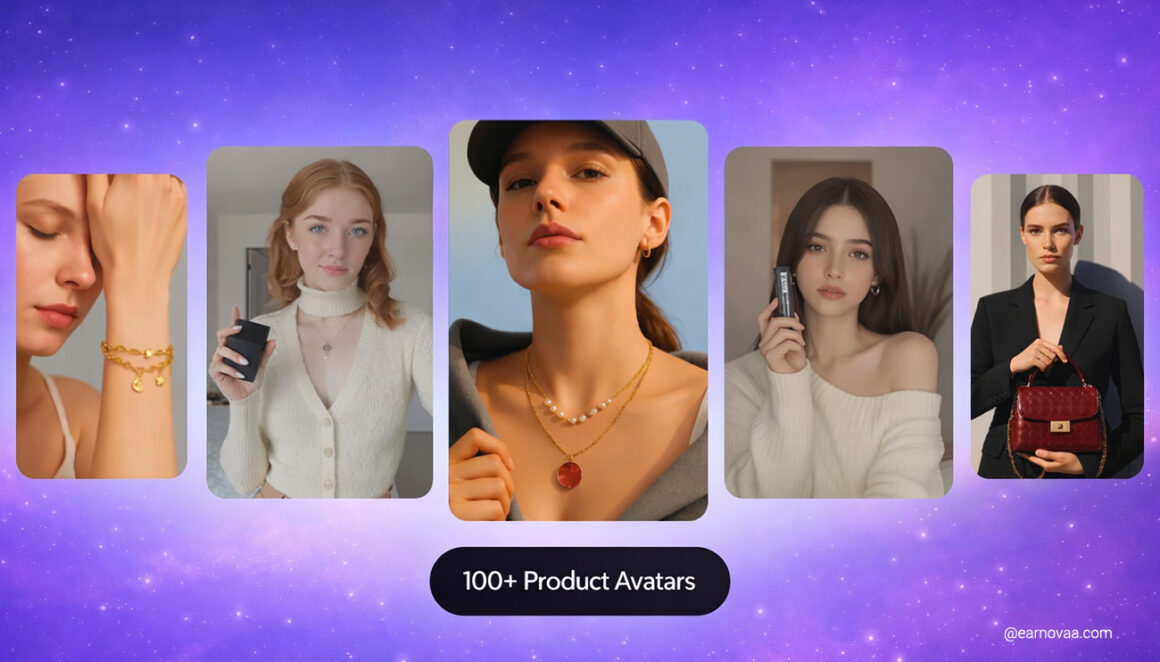 100+ Product Avatars

@earnovaa.com